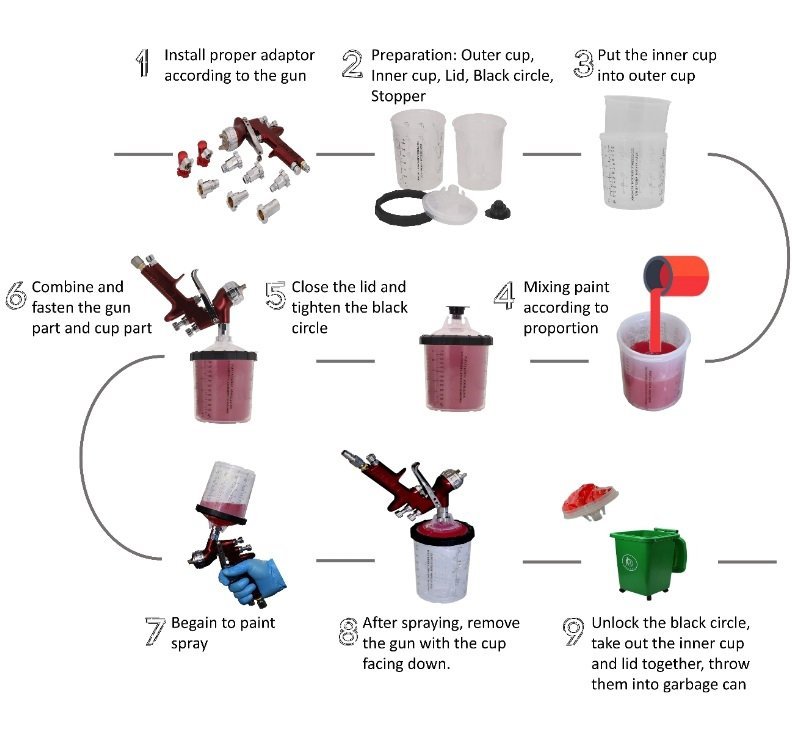 1 Install proper adaptor according to the gun

2 Preparation: Outer cup, Inner cup, Lid, Black circle, Stopper

3 Put the inner cup into outer cup

6 Combine and fasten the gun part and cup part

5 Close the lid and tighten the black circle

4 Mixing paint according to proportion

7 Begain to paint spray

8 After spraying, remove the gun with the cup facing down.

9 Unlock the black circle, take out the inner cup and lid together, throw them into garbage can